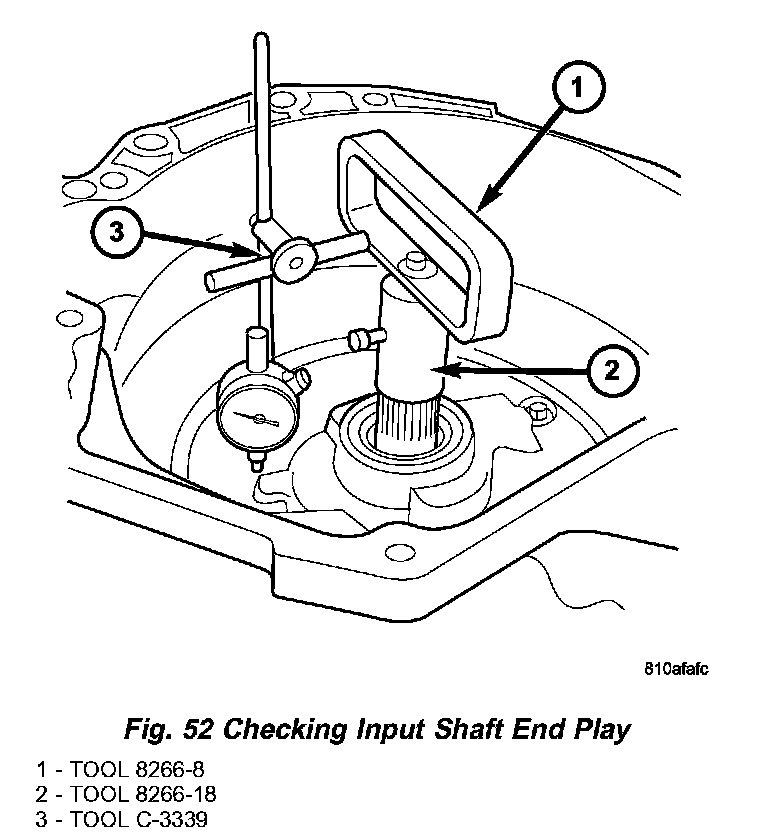 1

3

2

810afafc

Fig. 52 Checking Input Shaft End Play

1 - TOOL 8266-8
2 - TOOL 8266-18
3 - TOOL C-3339