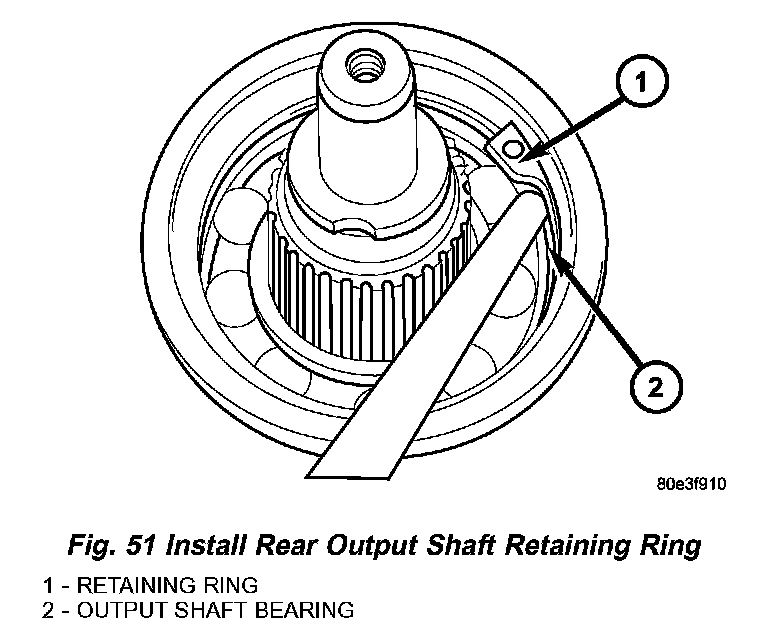 1

2

80e3f910

Fig. 51 Install Rear Output Shaft Retaining Ring

1 - RETAINING RING
2 - OUTPUT SHAFT BEARING