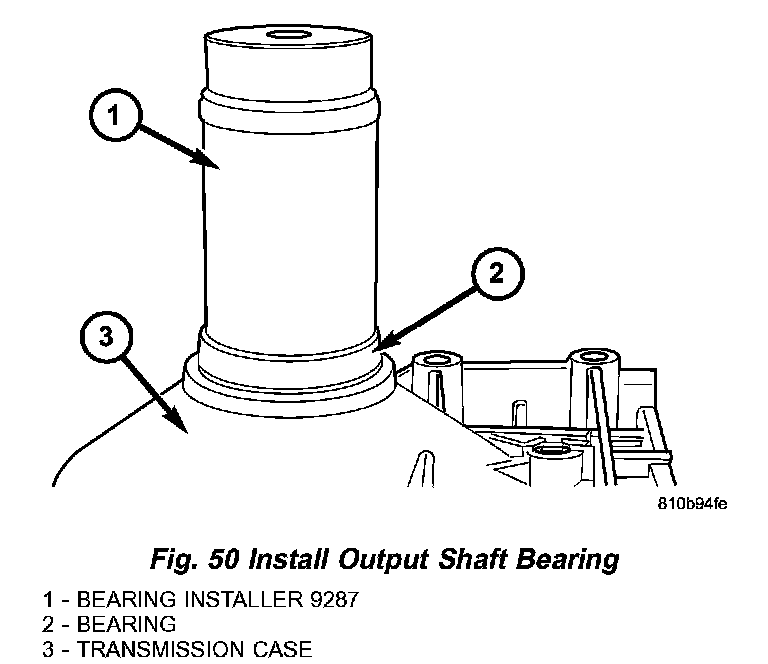 1

2

3

810b94fe

Fig. 50 Install Output Shaft Bearing

1 - BEARING INSTALLER 9287
2 - BEARING
3 - TRANSMISSION CASE