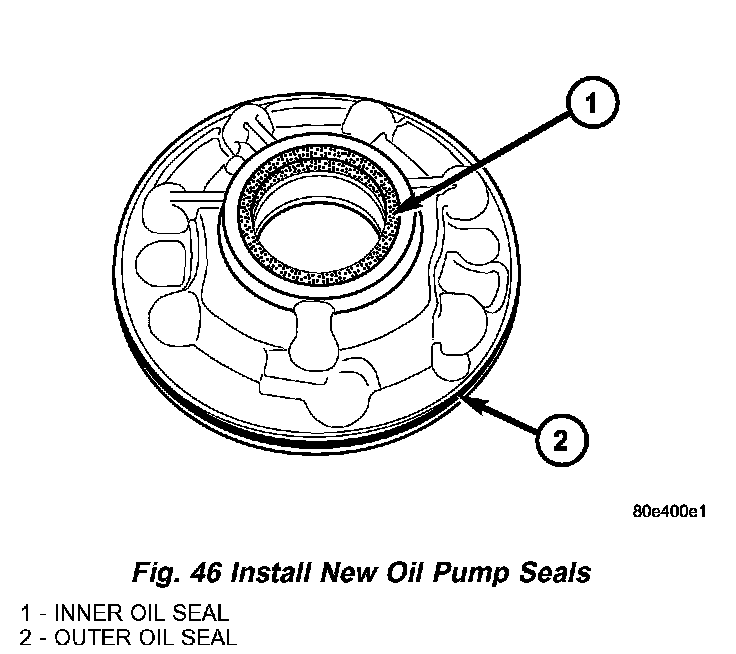 1

2

80e400e1

Fig. 46 Install New Oil Pump Seals

1 - INNER OIL SEAL
2 - OUTER OIL SEAL