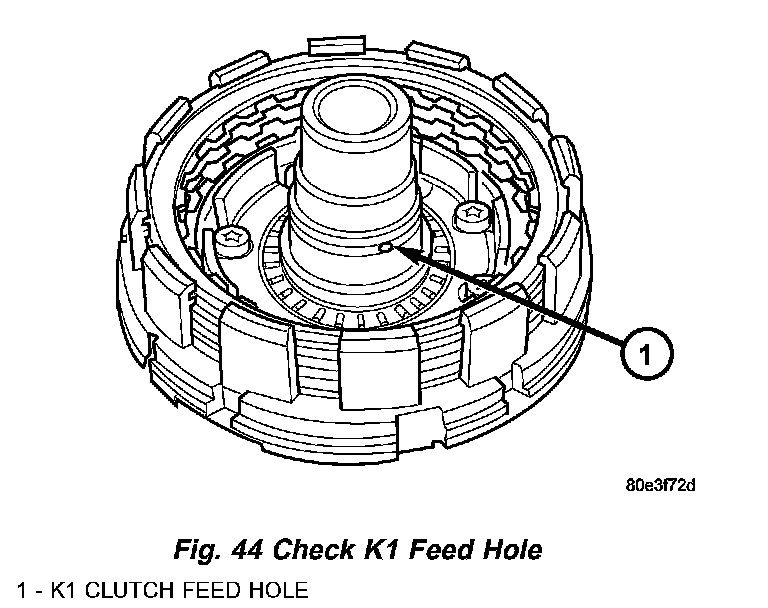 1

80e3f72d

Fig. 44 Check K1 Feed Hole

1 - K1 CLUTCH FEED HOLE