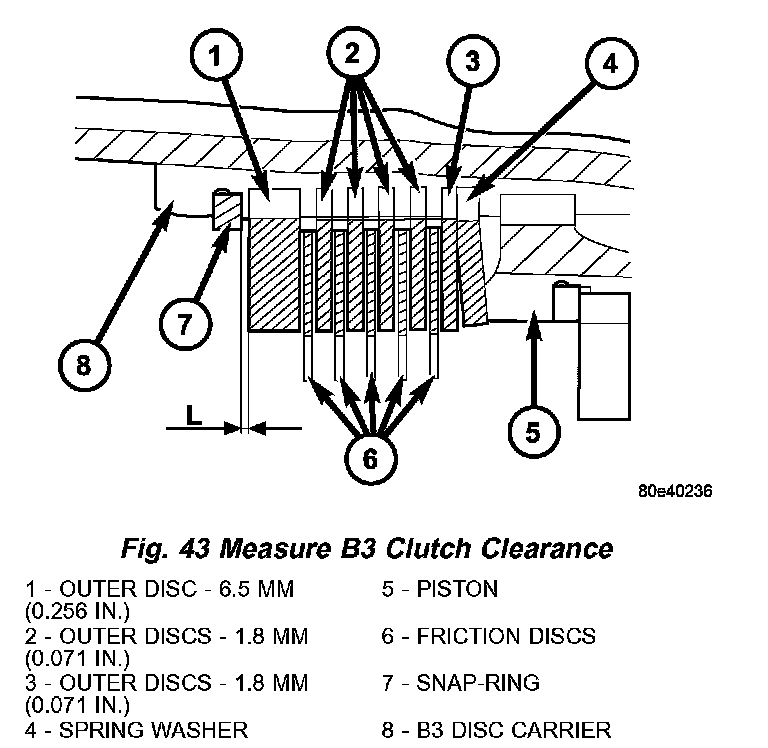 1
2
3
4
7
8
L
6
5
80e40236

Fig. 43 Measure B3 Clutch Clearance

1 - OUTER DISC - 6.5 MM (0.256 IN.)
2 - OUTER DISCS - 1.8 MM (0.071 IN.)
3 - OUTER DISCS - 1.8 MM (0.071 IN.)
4 - SPRING WASHER

5 - PISTON
6 - FRICTION DISCS
7 - SNAP-RING
8 - B3 DISC CARRIER