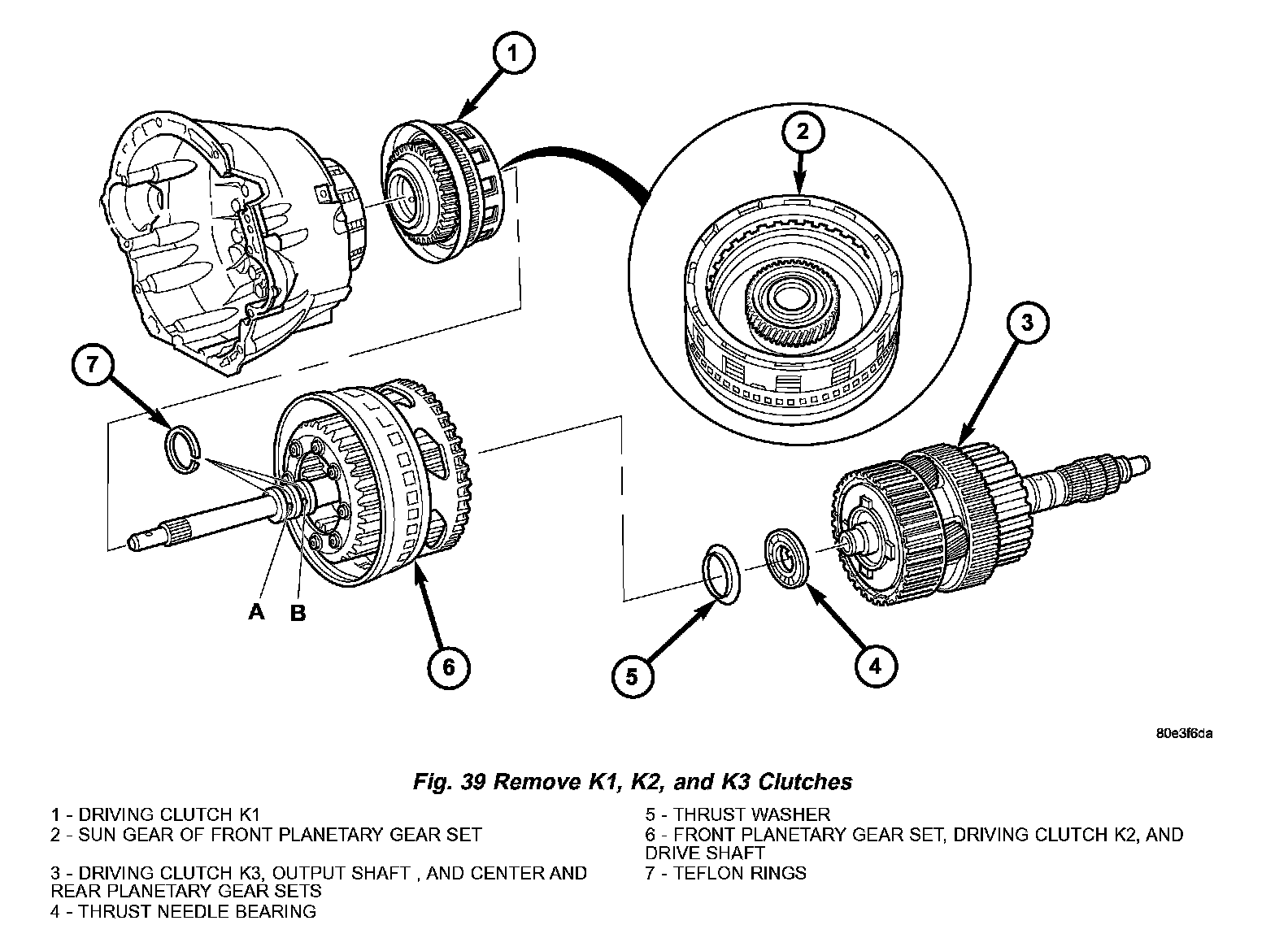 1

2

3

7

A B

6

5

4

80e3f6da

Fig. 39 Remove K1, K2, and K3 Clutches

1 - DRIVING CLUTCH K1
2 - SUN GEAR OF FRONT PLANETARY GEAR SET
3 - DRIVING CLUTCH K3, OUTPUT SHAFT , AND CENTER AND REAR PLANETARY GEAR SETS
4 - THRUST NEEDLE BEARING

5 - THRUST WASHER
6 - FRONT PLANETARY GEAR SET, DRIVING CLUTCH K2, AND DRIVE SHAFT
7 - TEFLON RINGS