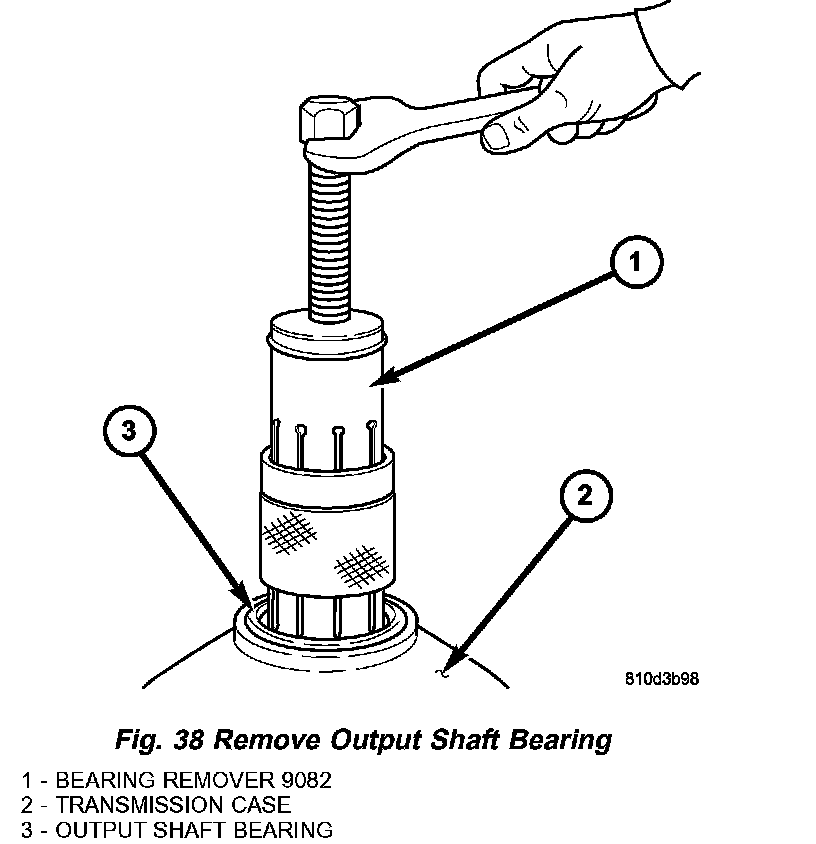 1

3

2

810d3b98

Fig. 38 Remove Output Shaft Bearing

1 - BEARING REMOVER 9082
2 - TRANSMISSION CASE
3 - OUTPUT SHAFT BEARING