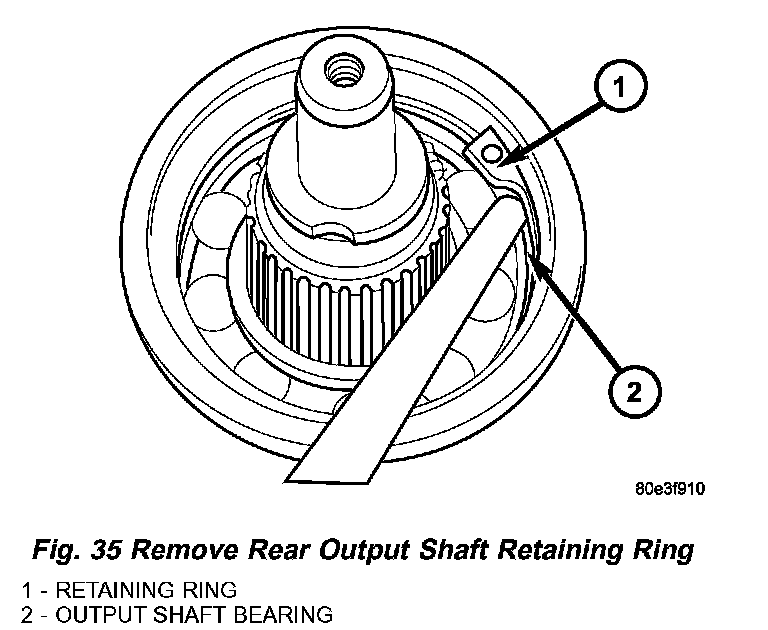 1

2

80e3f910

Fig. 35 Remove Rear Output Shaft Retaining Ring

1 - RETAINING RING
2 - OUTPUT SHAFT BEARING