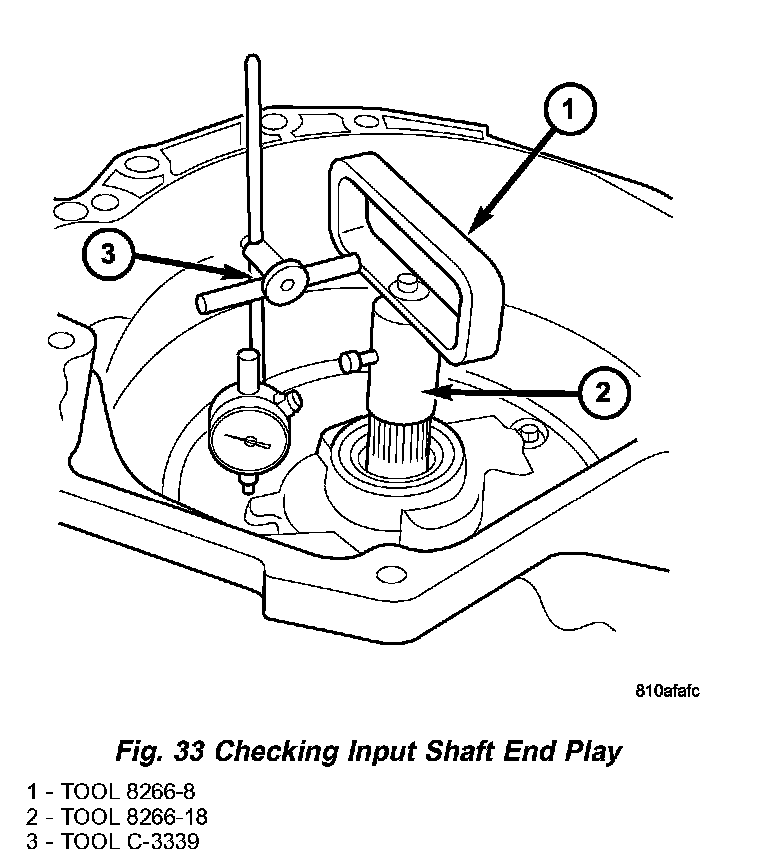 1

3

2

810afafc

Fig. 33 Checking Input Shaft End Play

1 - TOOL 8266-8
2 - TOOL 8266-18
3 - TOOL C-3339