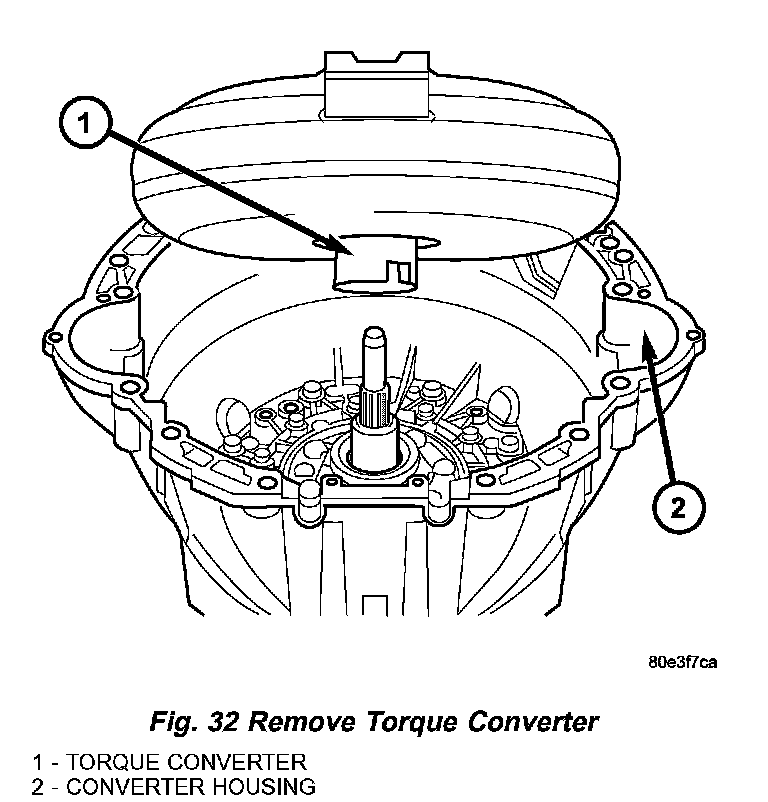 1

2

80e3f7ca

Fig. 32 Remove Torque Converter

1 - TORQUE CONVERTER
2 - CONVERTER HOUSING