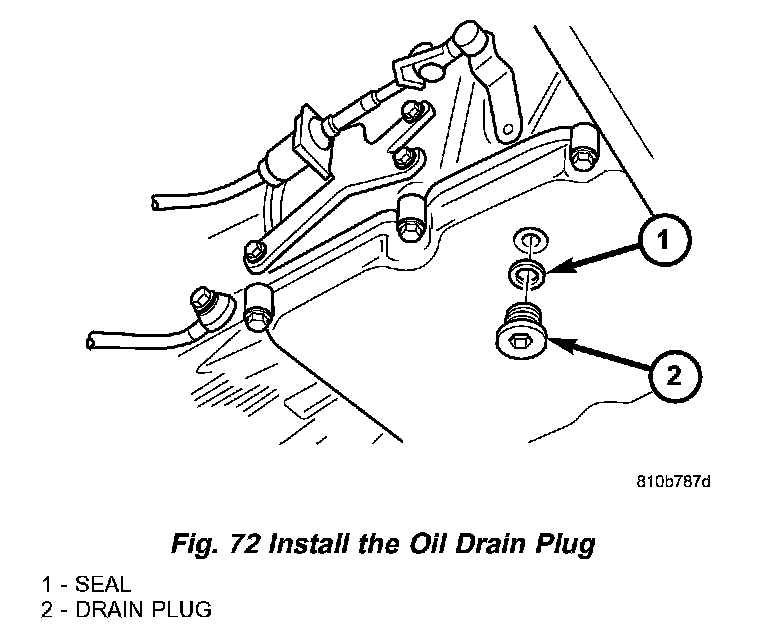 1
2

810b787d

Fig. 72 Install the Oil Drain Plug

1 - SEAL
2 - DRAIN PLUG