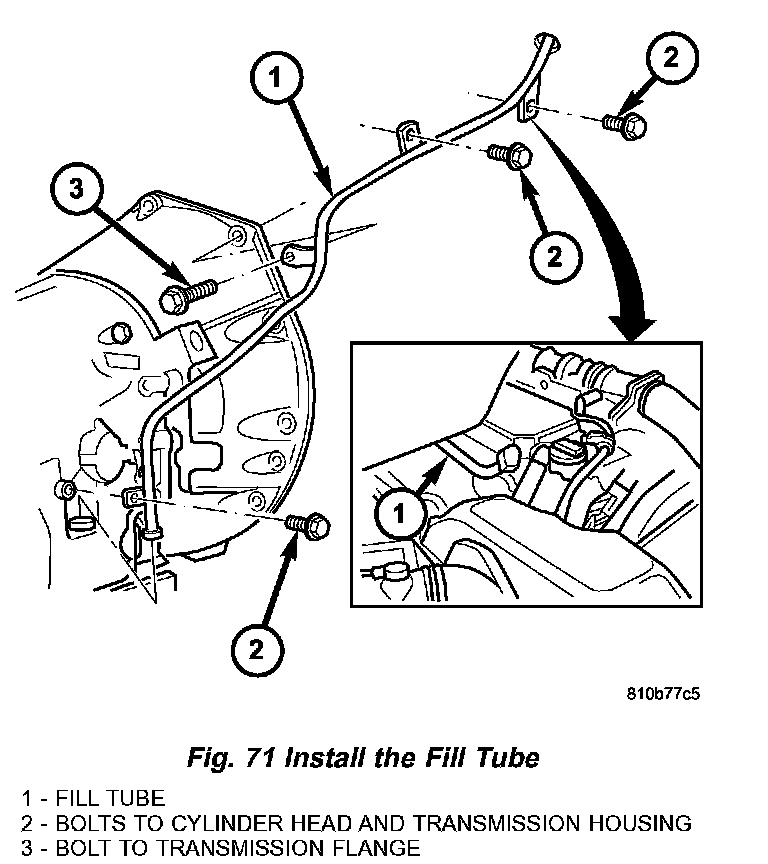 1
2
3
2
1
2
810b77c5

Fig. 71 Install the Fill Tube

1 - FILL TUBE
2 - BOLTS TO CYLINDER HEAD AND TRANSMISSION HOUSING
3 - BOLT TO TRANSMISSION FLANGE