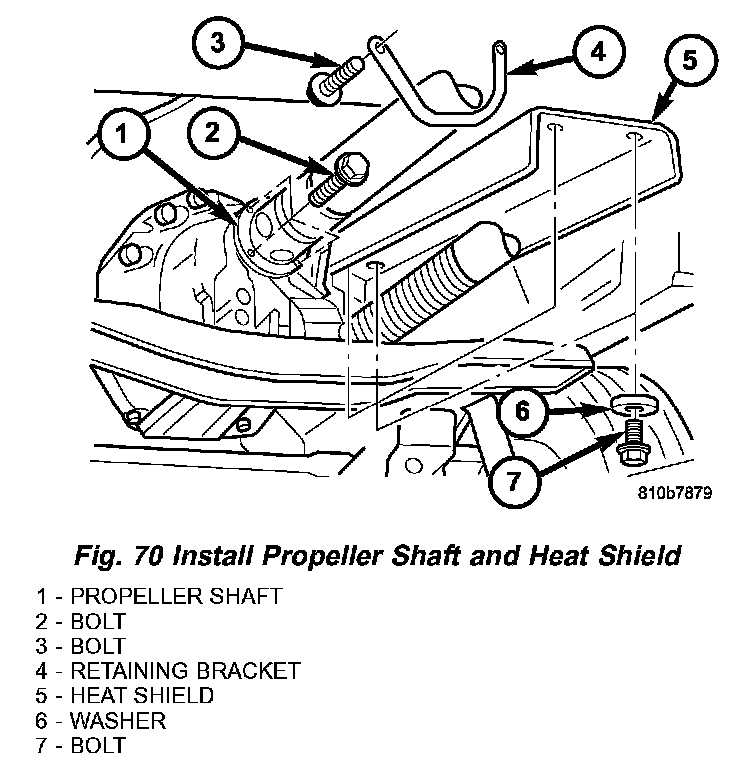 3
4
5
1
2
6
7
810b7879

Fig. 70 Install Propeller Shaft and Heat Shield

1 - PROPELLER SHAFT
2 - BOLT
3 - BOLT
4 - RETAINING BRACKET
5 - HEAT SHIELD
6 - WASHER
7 - BOLT