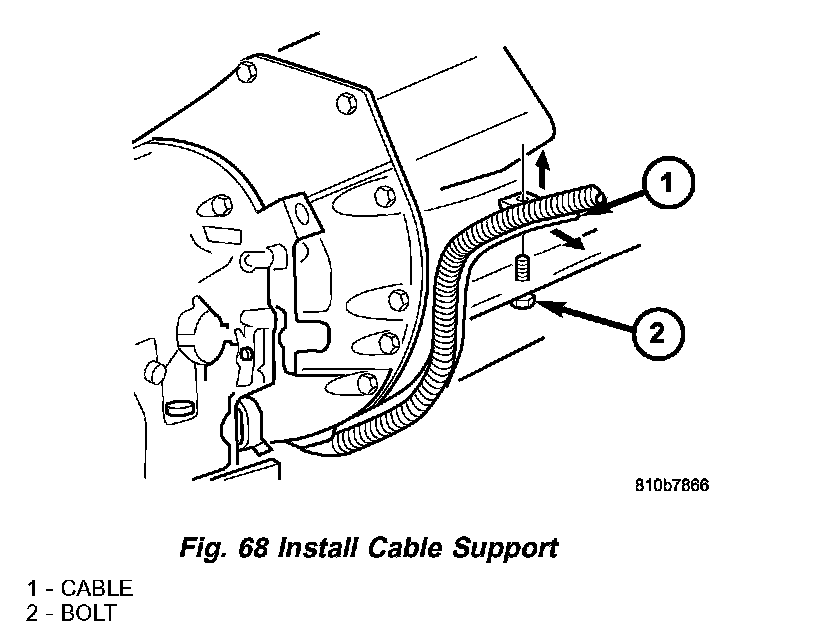 1

2

810b7866

Fig. 68 Install Cable Support

1 - CABLE
2 - BOLT