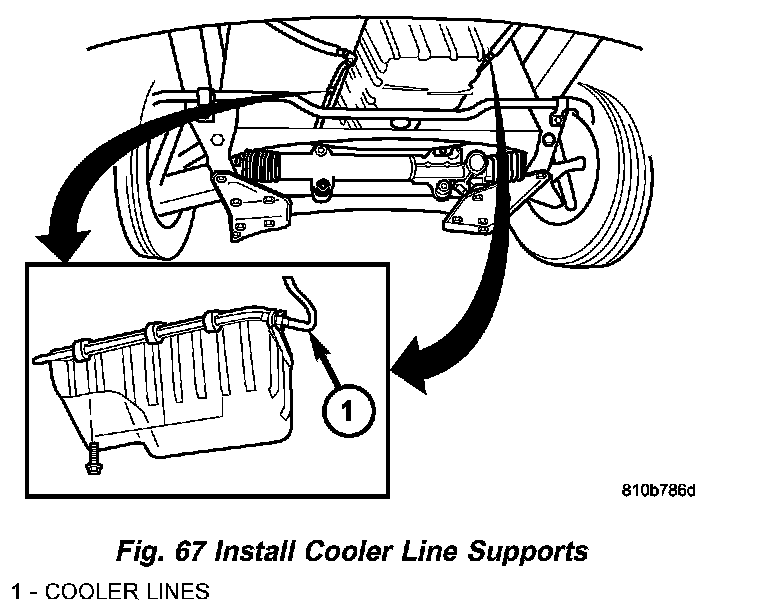 1

810b786d

Fig. 67 Install Cooler Line Supports

1 - COOLER LINES