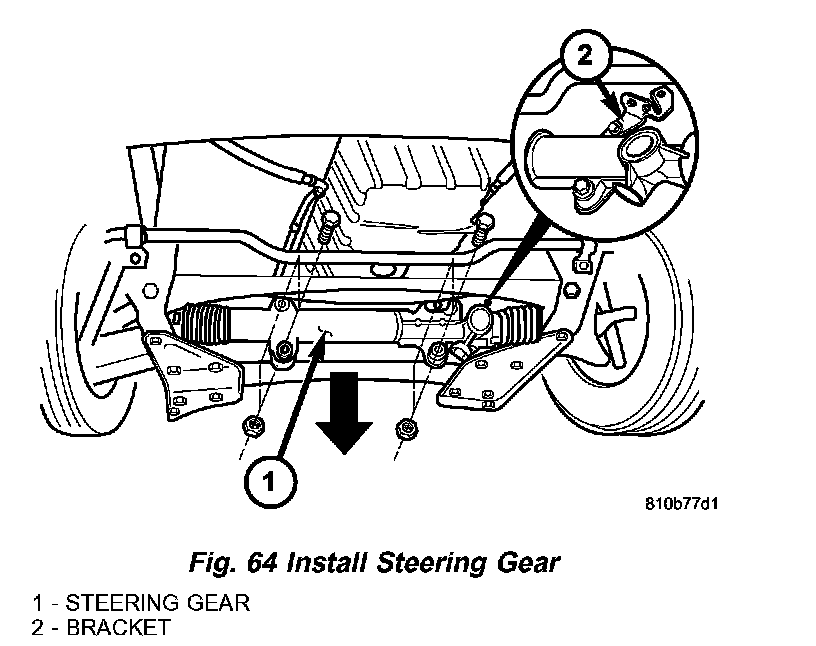 2

1

810b77d1

Fig. 64 Install Steering Gear

1 - STEERING GEAR
2 - BRACKET