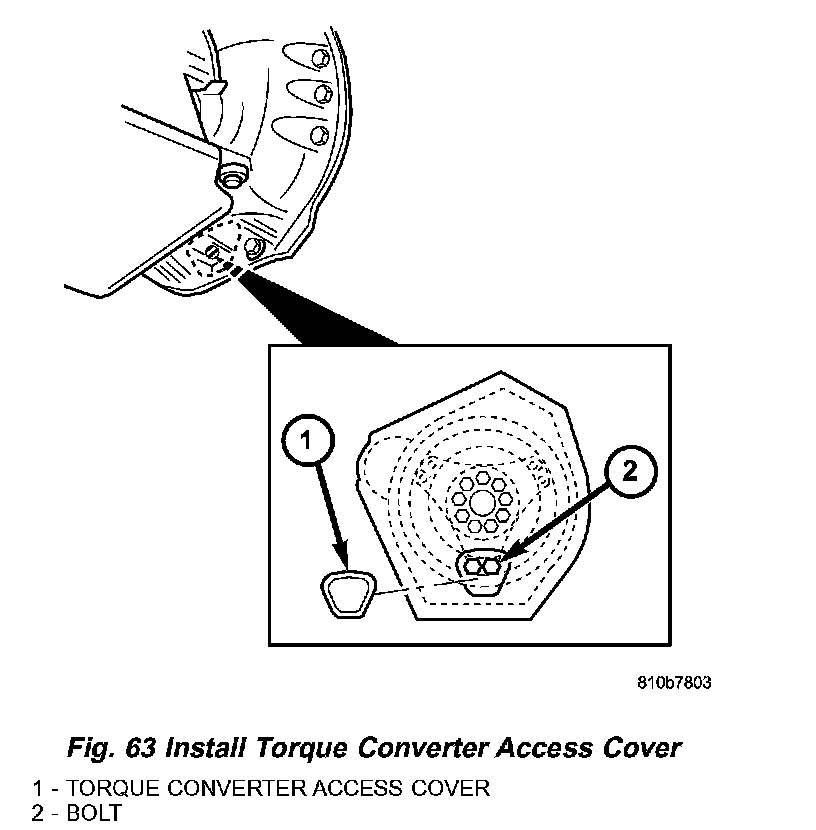 1

2

810b7803

Fig. 63 Install Torque Converter Access Cover

1 - TORQUE CONVERTER ACCESS COVER
2 - BOLT