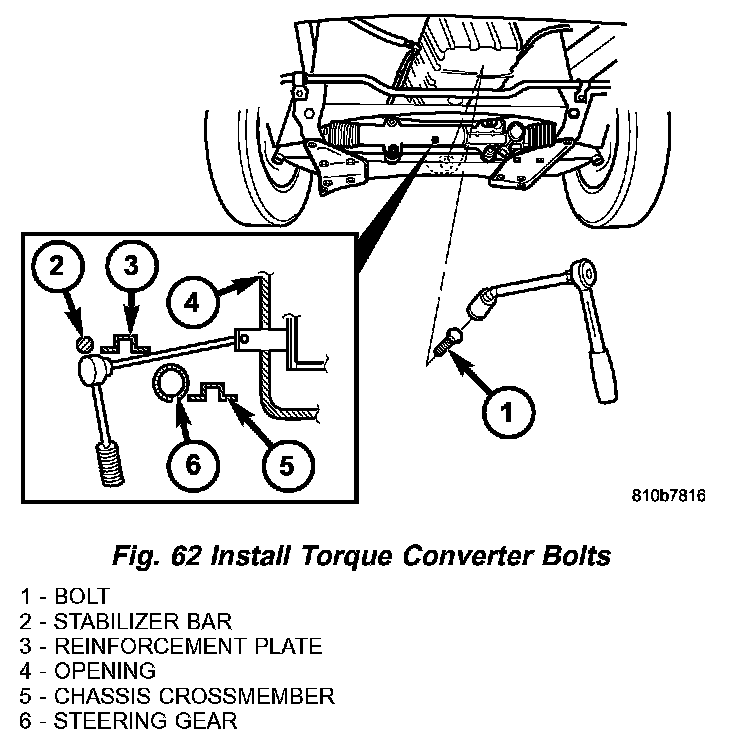 2
3
4
6
5
1
810b7816

Fig. 62 Install Torque Converter Bolts

1 - BOLT
2 - STABILIZER BAR
3 - REINFORCEMENT PLATE
4 - OPENING
5 - CHASSIS CROSSMEMBER
6 - STEERING GEAR