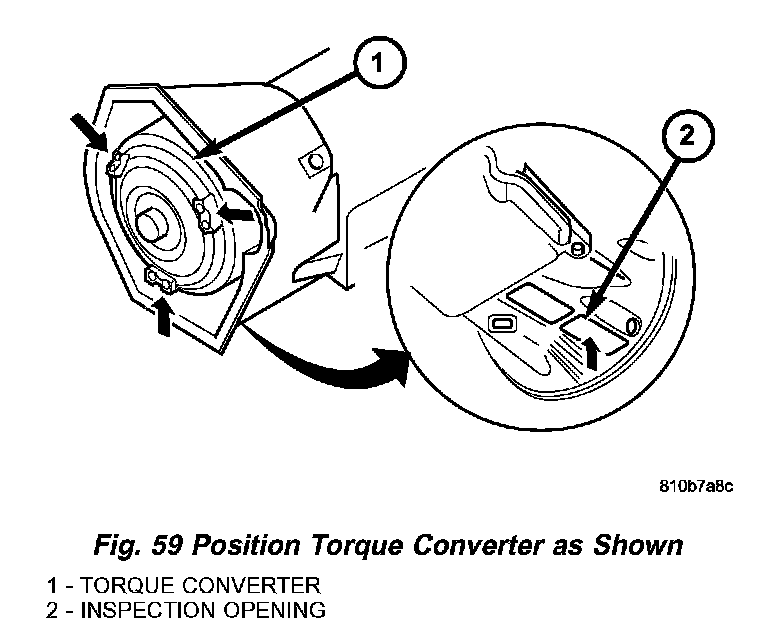 1

2

810b7a8c

Fig. 59 Position Torque Converter as Shown

1 - TORQUE CONVERTER
2 - INSPECTION OPENING