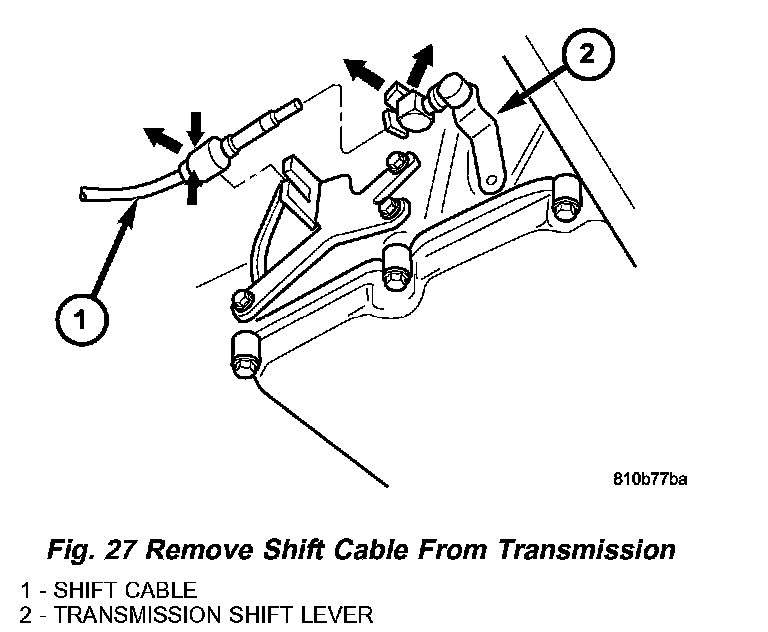 2

1

810b77ba

Fig. 27 Remove Shift Cable From Transmission

1 - SHIFT CABLE
2 - TRANSMISSION SHIFT LEVER