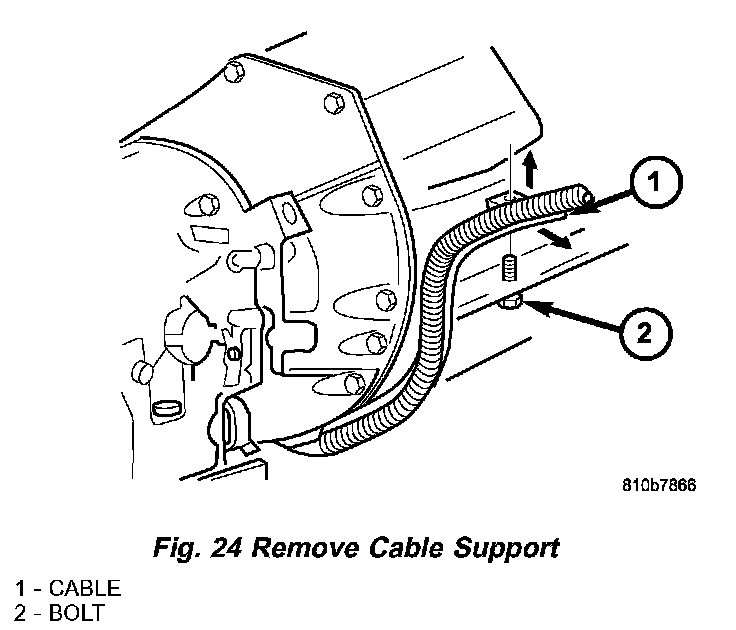 1

2

810b7866

Fig. 24 Remove Cable Support

1 - CABLE
2 - BOLT