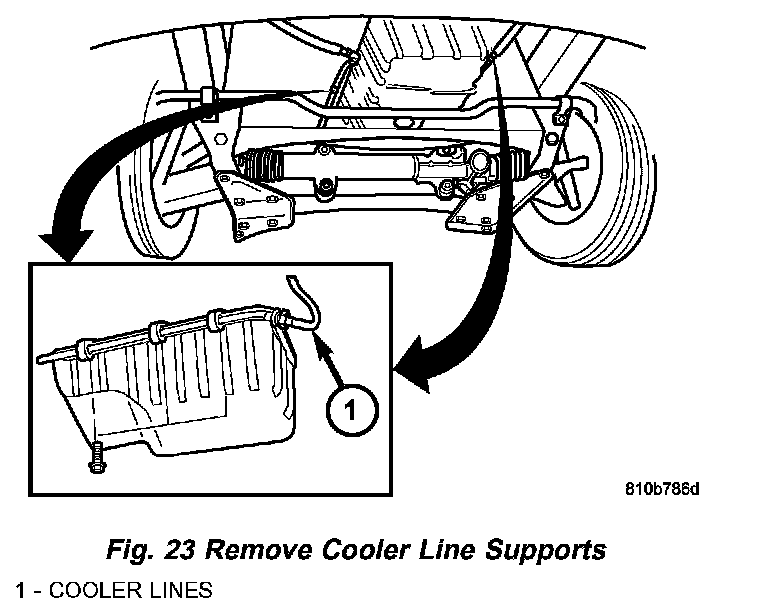 1

810b786d

Fig. 23 Remove Cooler Line Supports

1 - COOLER LINES