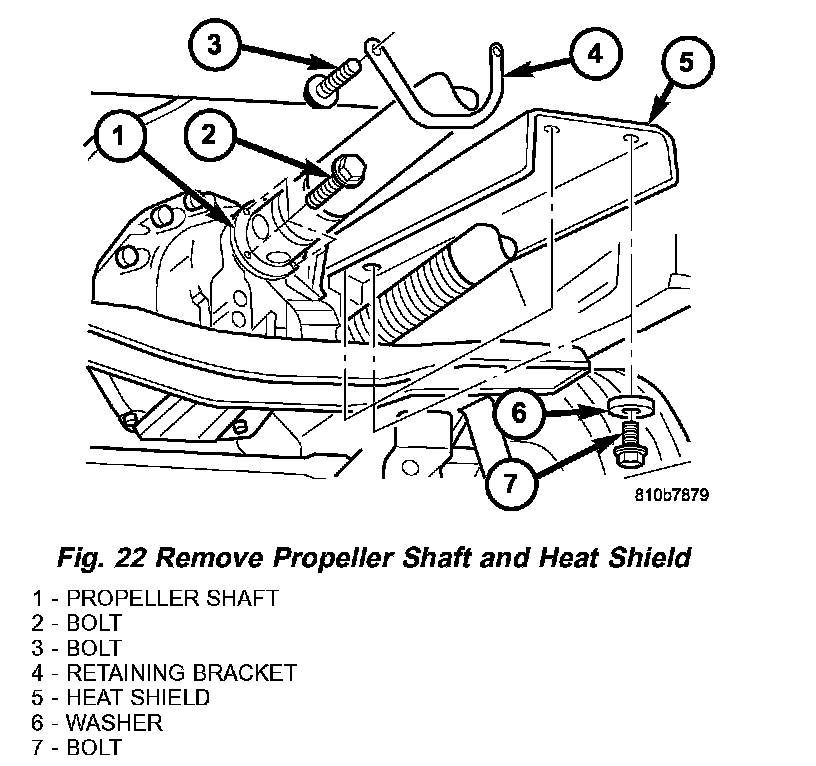 3
4
5
1
2
6
7
810b7879

Fig. 22 Remove Propeller Shaft and Heat Shield

1 - PROPELLER SHAFT
2 - BOLT
3 - BOLT
4 - RETAINING BRACKET
5 - HEAT SHIELD
6 - WASHER
7 - BOLT