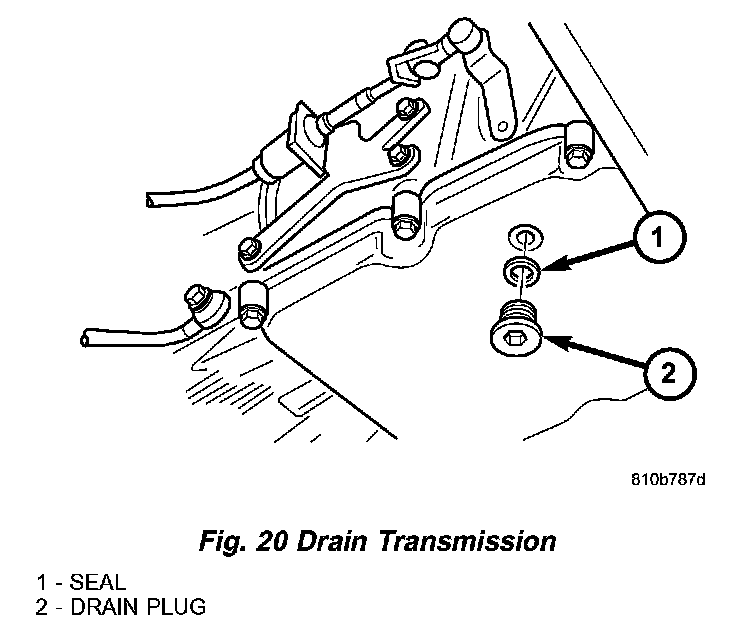 1

2

810b787d

Fig. 20 Drain Transmission

1 - SEAL
2 - DRAIN PLUG