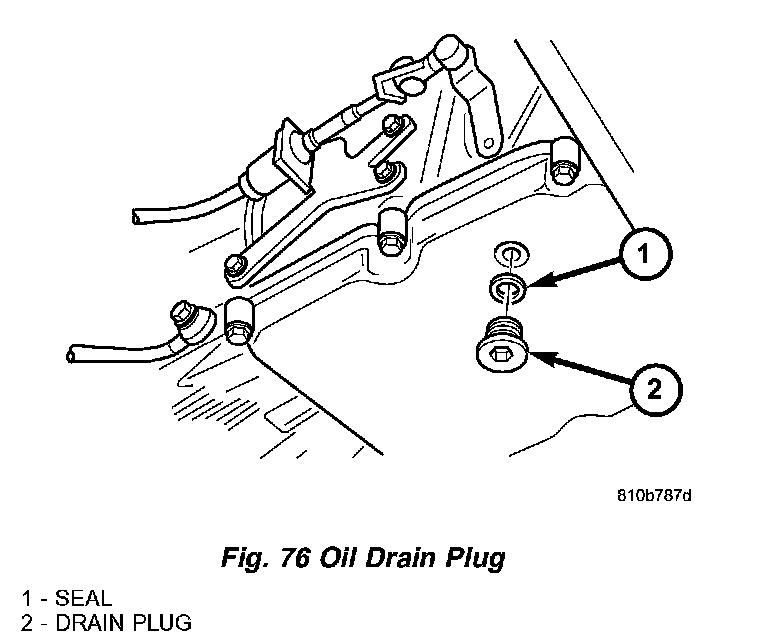 1

2

810b787d

Fig. 76 Oil Drain Plug

1 - SEAL
2 - DRAIN PLUG