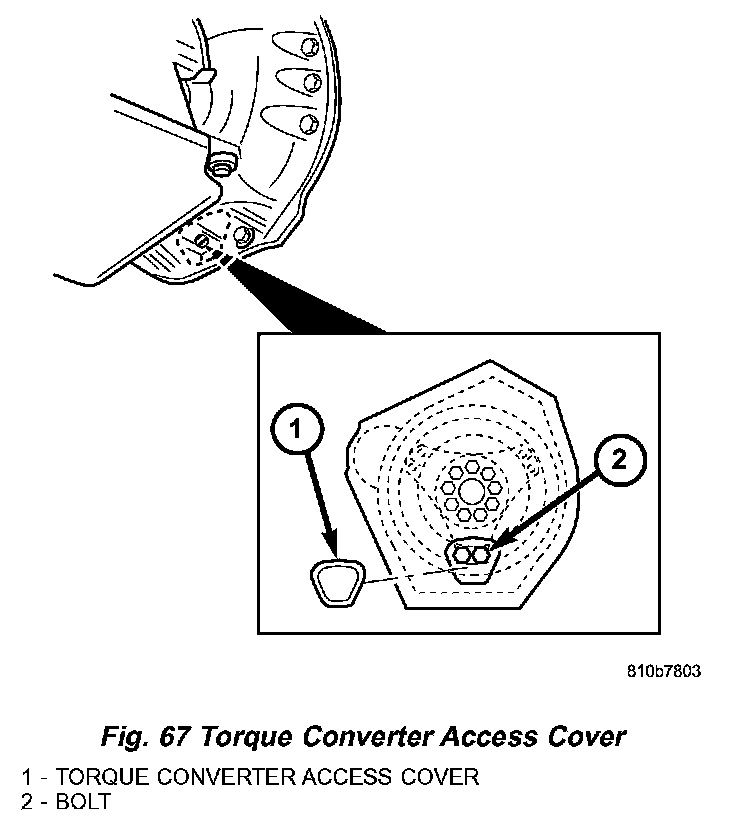 1

2

810b7803

Fig. 67 Torque Converter Access Cover

1 - TORQUE CONVERTER ACCESS COVER
2 - BOLT