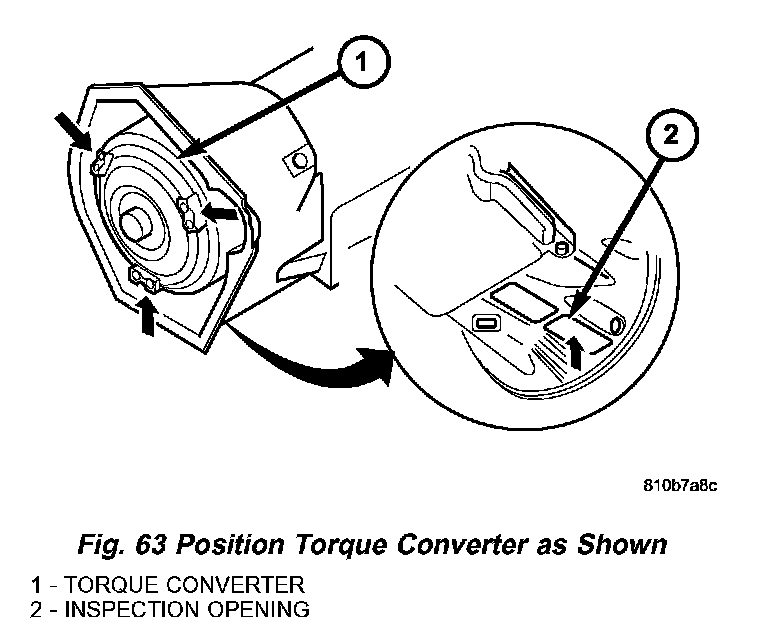 1

2

810b7a8c

Fig. 63 Position Torque Converter as Shown

1 - TORQUE CONVERTER
2 - INSPECTION OPENING