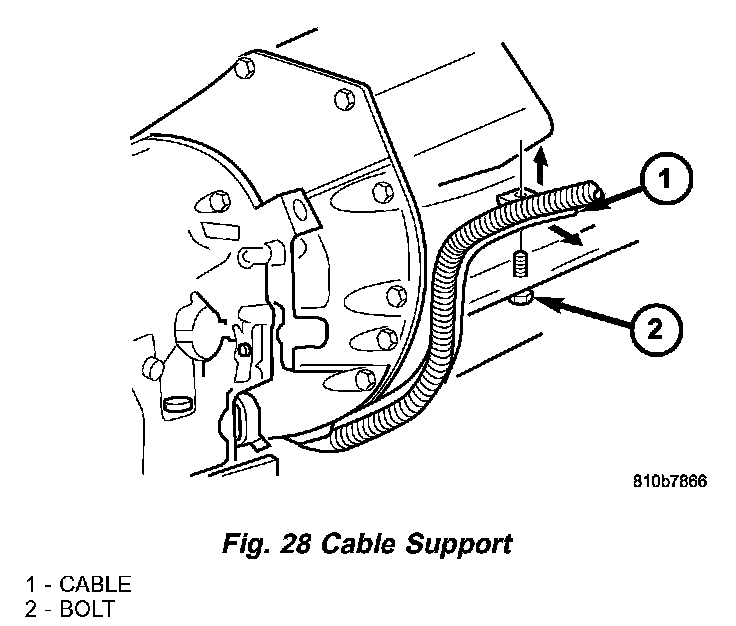 1

2

810b7866

Fig. 28 Cable Support

1 - CABLE
2 - BOLT