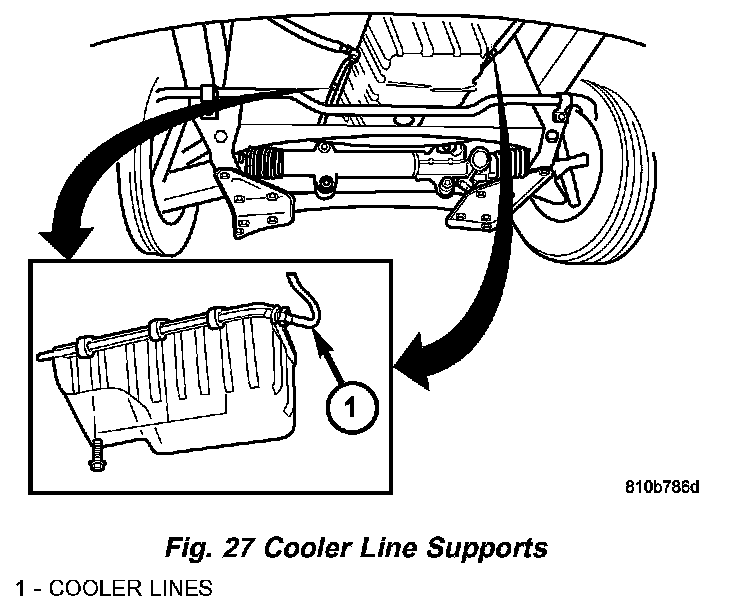 1

810b786d

Fig. 27 Cooler Line Supports

1 - COOLER LINES