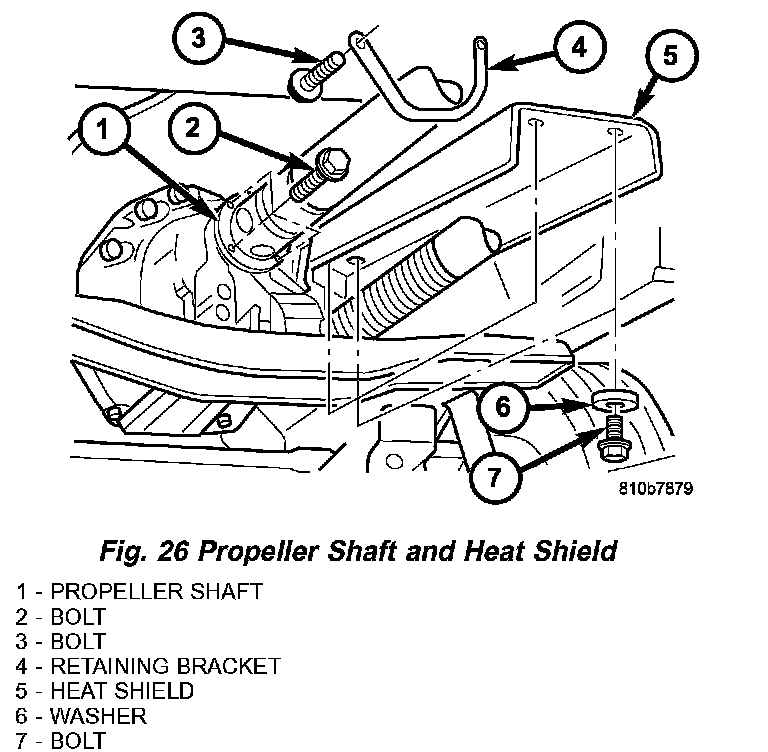 3
4
5
1
2
6
7
810b7879

Fig. 26 Propeller Shaft and Heat Shield

1 - PROPELLER SHAFT
2 - BOLT
3 - BOLT
4 - RETAINING BRACKET
5 - HEAT SHIELD
6 - WASHER
7 - BOLT