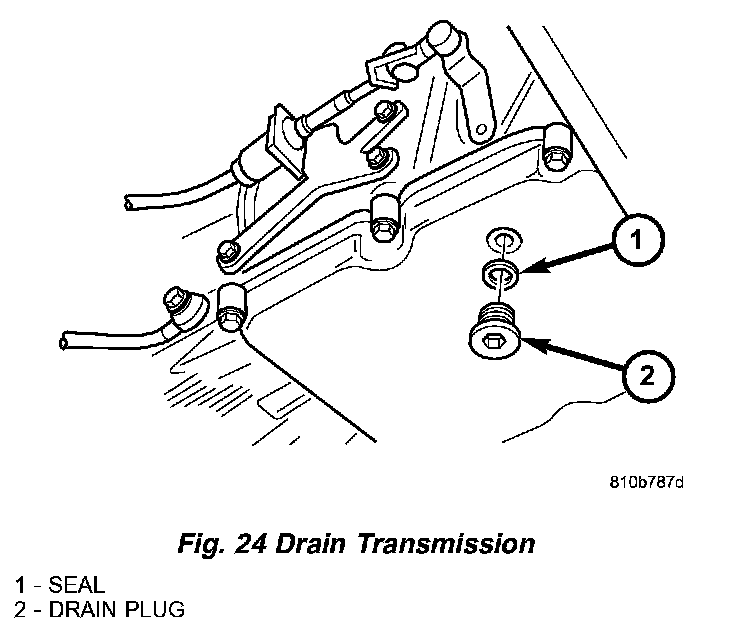 1

2

810b787d

Fig. 24 Drain Transmission

1 - SEAL
2 - DRAIN PLUG