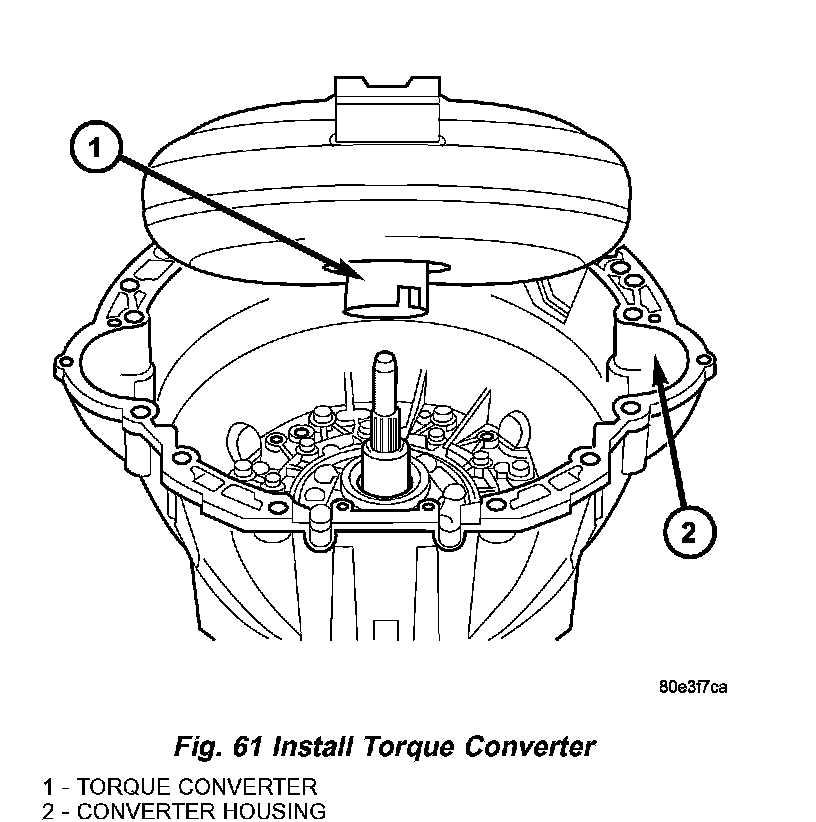 1

2

80e3f7ca

Fig. 61 Install Torque Converter

1 - TORQUE CONVERTER
2 - CONVERTER HOUSING