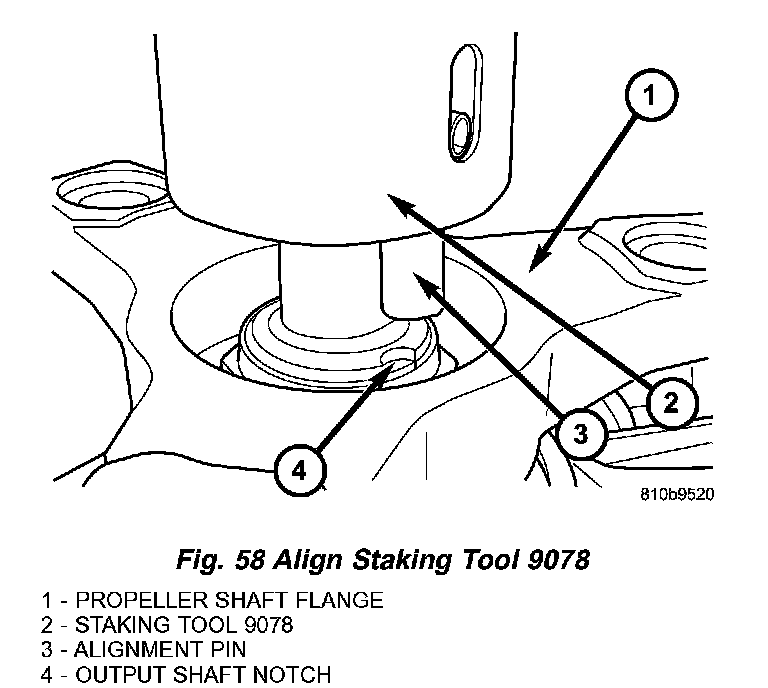 1

2

3

4

810b9520

Fig. 58 Align Staking Tool 9078

1 - PROPELLER SHAFT FLANGE
2 - STAKING TOOL 9078
3 - ALIGNMENT PIN
4 - OUTPUT SHAFT NOTCH