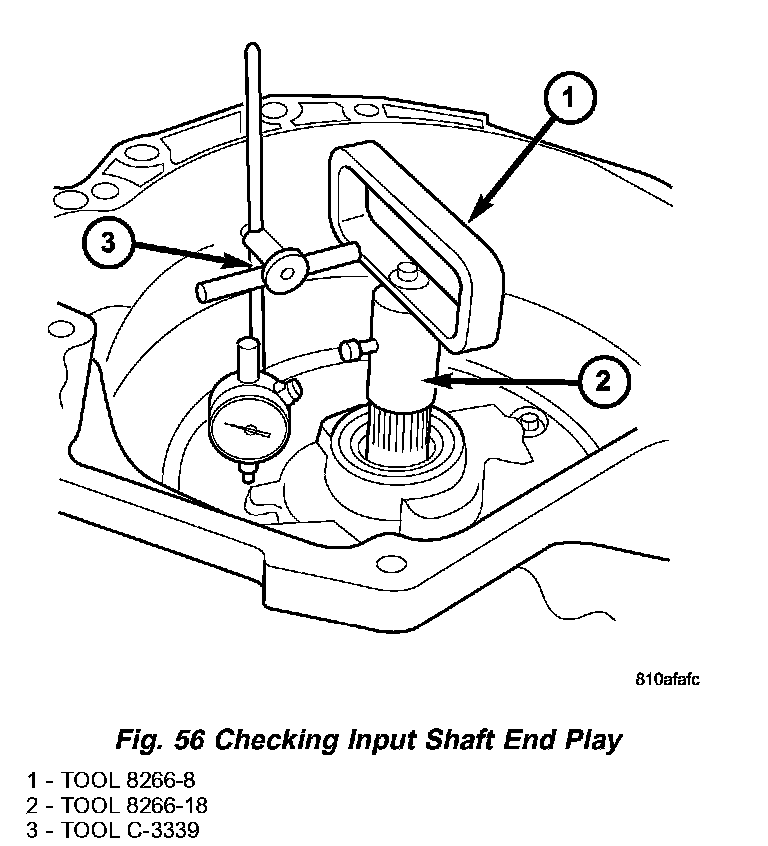 1

3

2

810afafc

Fig. 56 Checking Input Shaft End Play

1 - TOOL 8266-8
2 - TOOL 8266-18
3 - TOOL C-3339