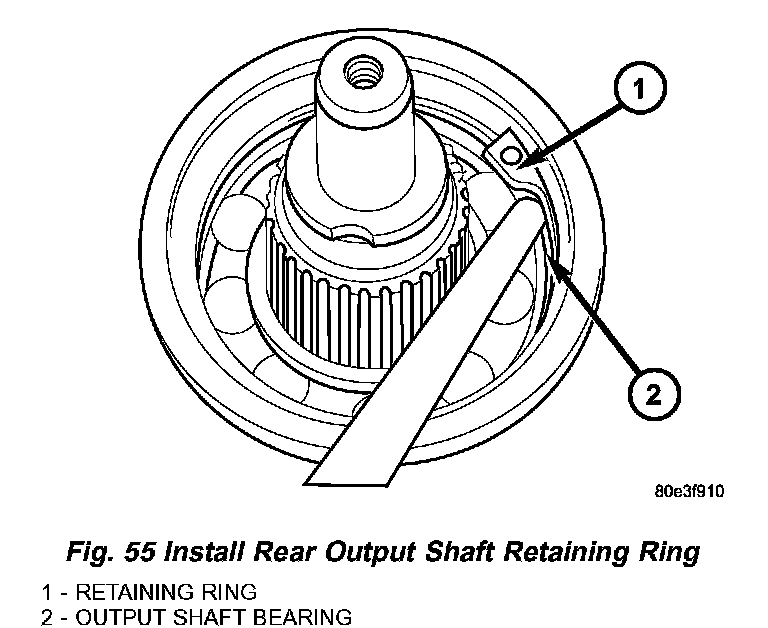 1

2

80e3f910

Fig. 55 Install Rear Output Shaft Retaining Ring

1 - RETAINING RING
2 - OUTPUT SHAFT BEARING