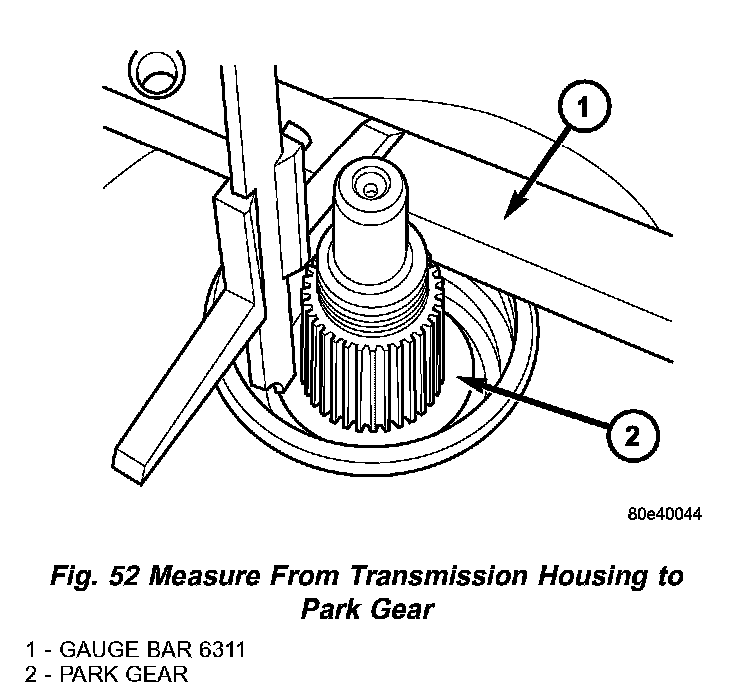 1

2

80e40044

Fig. 52 Measure From Transmission Housing to Park Gear

1 - GAUGE BAR 6311
2 - PARK GEAR