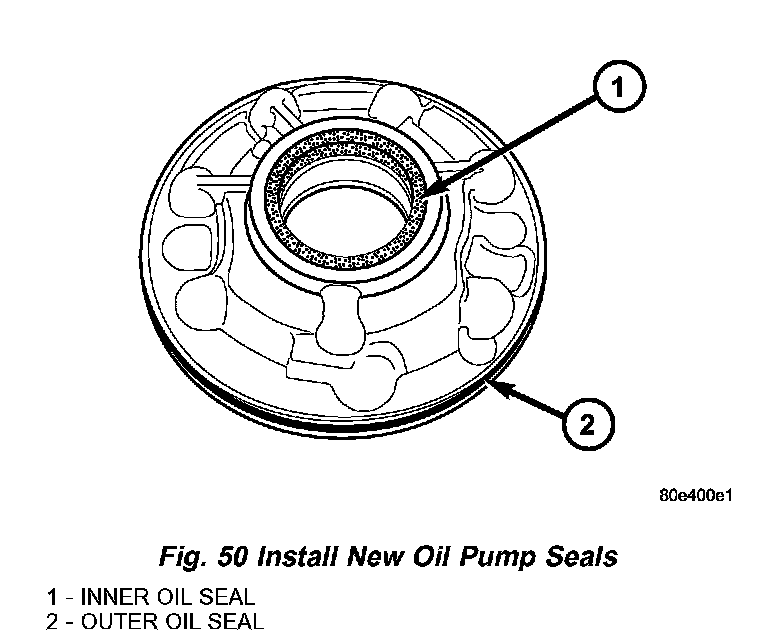 1

2

80e400e1

Fig. 50 Install New Oil Pump Seals

1 - INNER OIL SEAL
2 - OUTER OIL SEAL