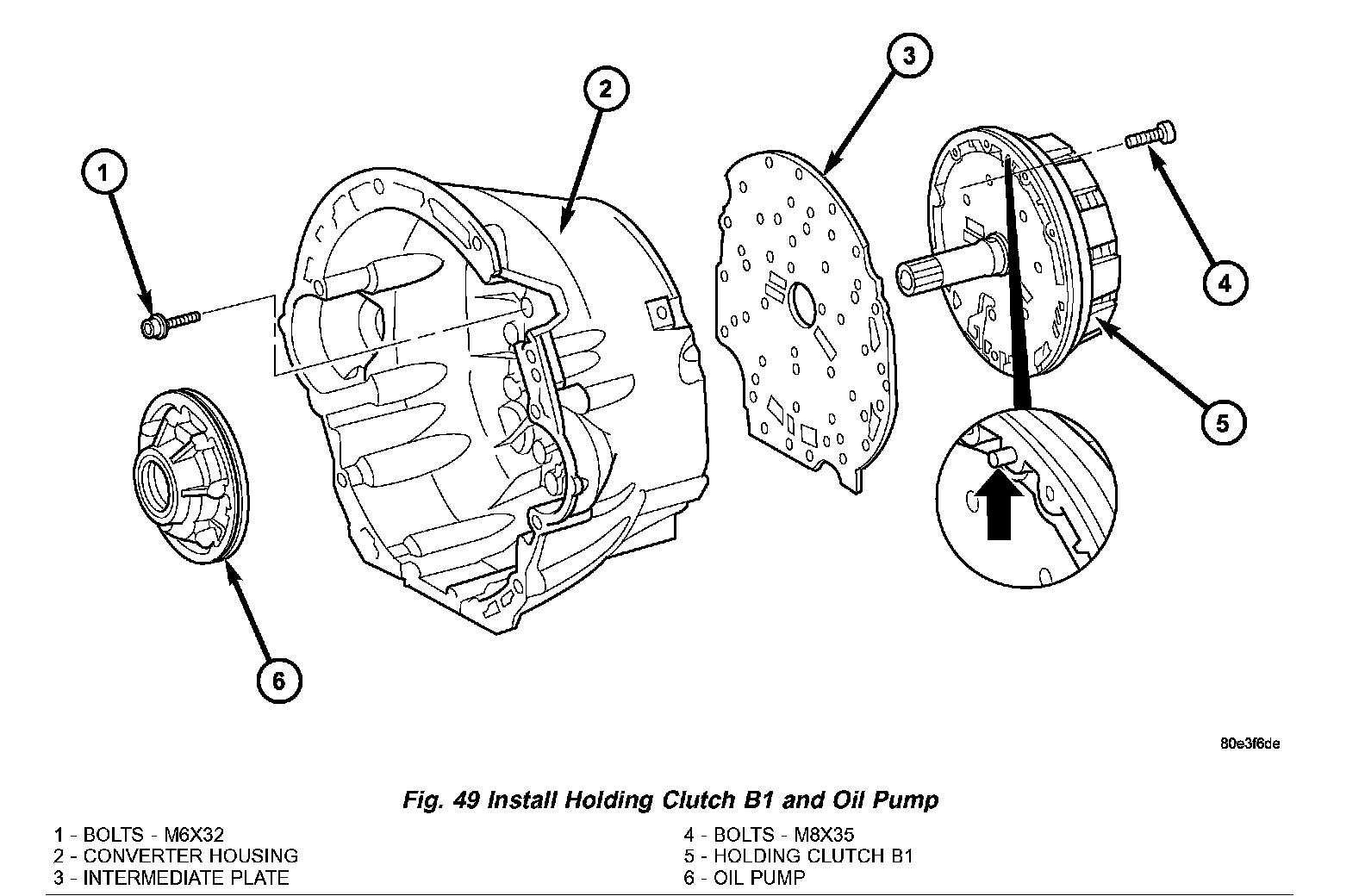 1

2

3

4

5

6

80e3f6de

Fig. 49 Install Holding Clutch B1 and Oil Pump

1 - BOLTS - M6X32
2 - CONVERTER HOUSING
3 - INTERMEDIATE PLATE

4 - BOLTS - M8X35
5 - HOLDING CLUTCH B1
6 - OIL PUMP