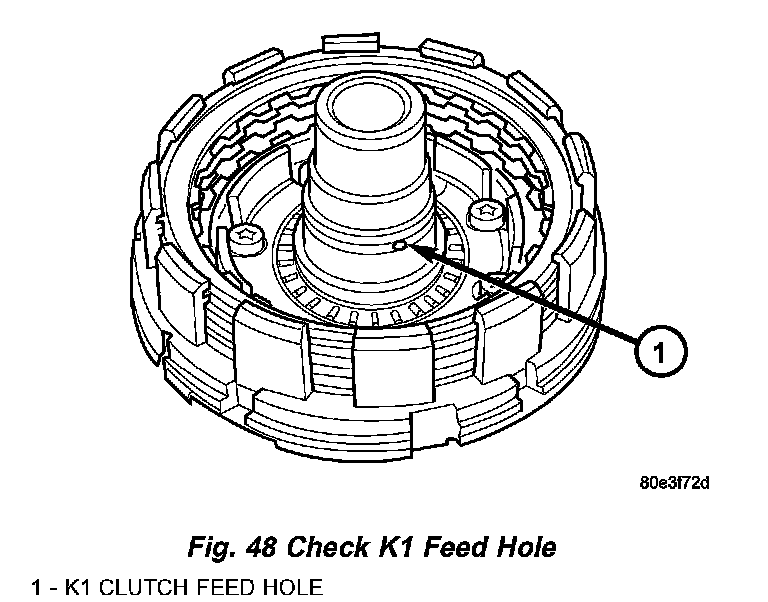 1

80e3f72d

Fig. 48 Check K1 Feed Hole

1 - K1 CLUTCH FEED HOLE