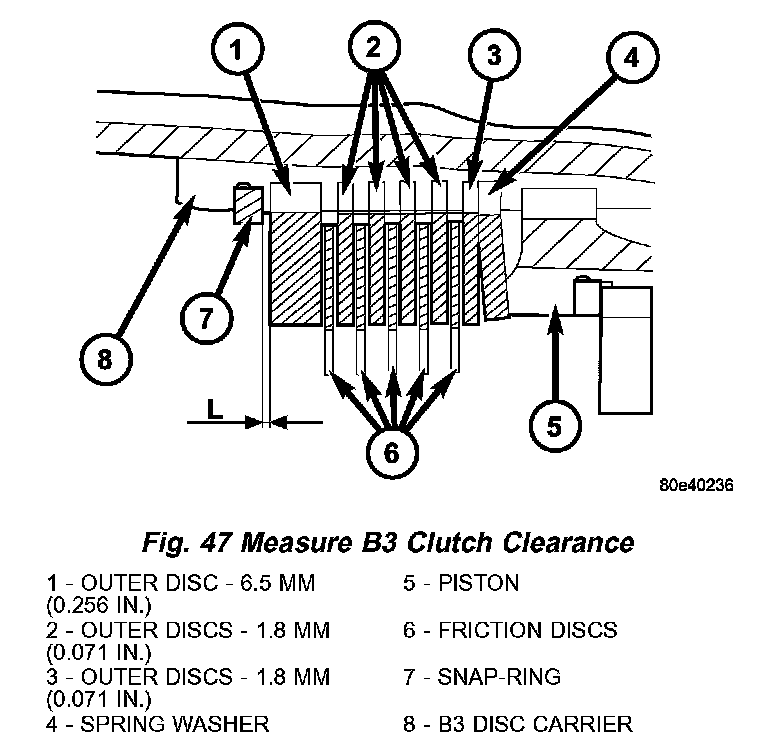 1
2
3
4
7
8
L
6
5
80e40236

Fig. 47 Measure B3 Clutch Clearance

1 - OUTER DISC - 6.5 MM (0.256 IN.)
2 - OUTER DISCS - 1.8 MM (0.071 IN.)
3 - OUTER DISCS - 1.8 MM (0.071 IN.)
4 - SPRING WASHER

5 - PISTON
6 - FRICTION DISCS
7 - SNAP-RING
8 - B3 DISC CARRIER