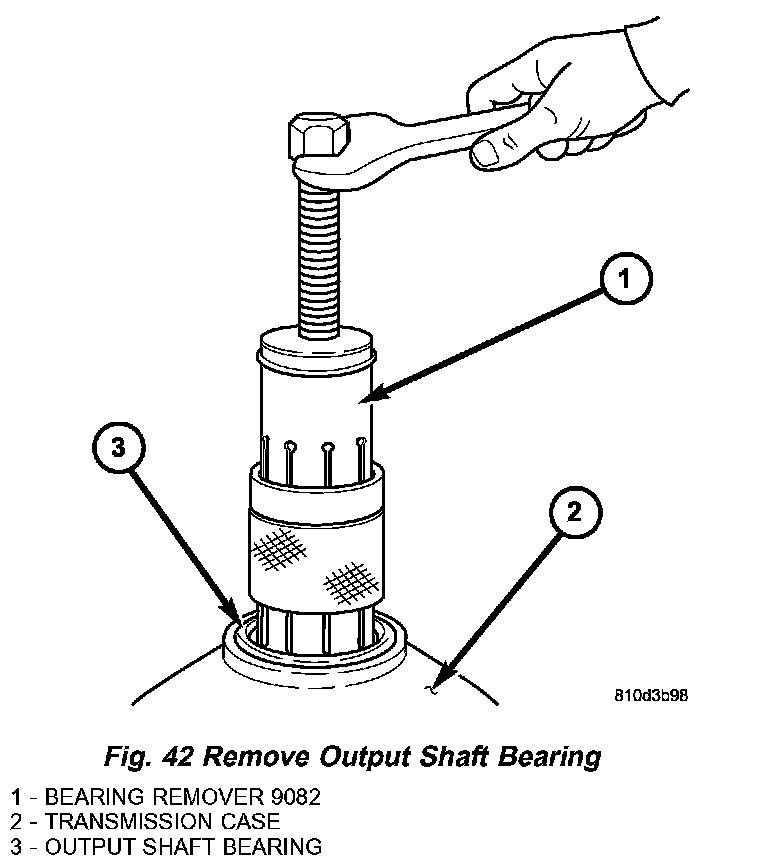 1

3

2

810d3b98

Fig. 42 Remove Output Shaft Bearing

1 - BEARING REMOVER 9082
2 - TRANSMISSION CASE
3 - OUTPUT SHAFT BEARING