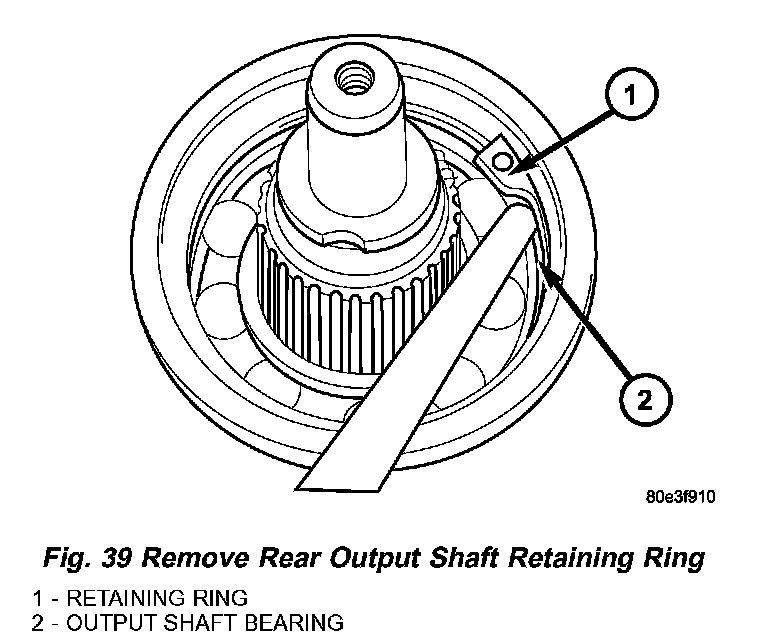 1

2

80e3f910

Fig. 39 Remove Rear Output Shaft Retaining Ring

1 - RETAINING RING
2 - OUTPUT SHAFT BEARING