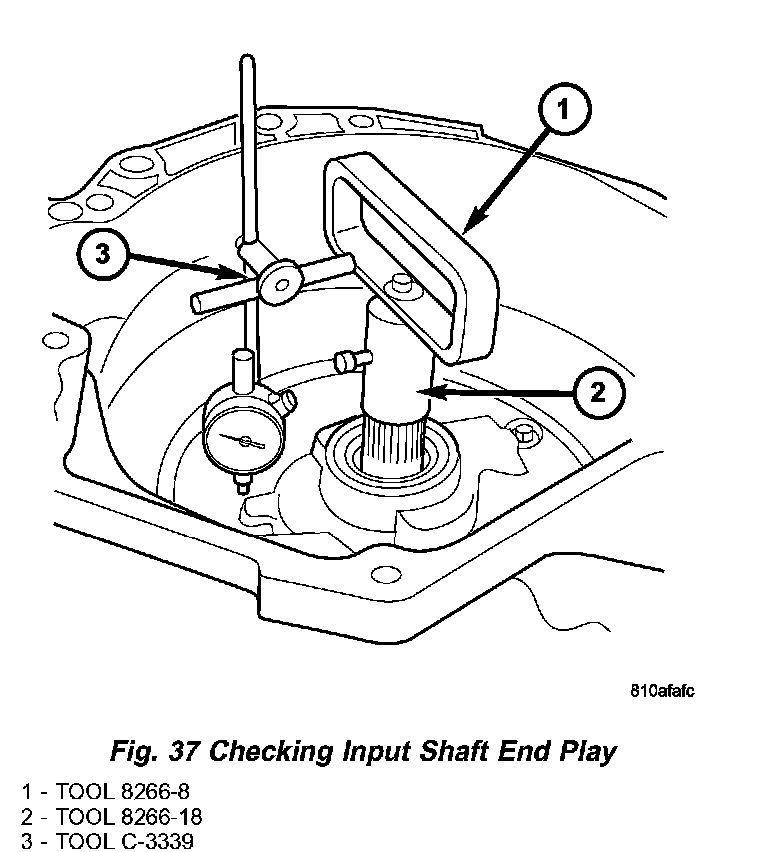 1

3

2

810afafc

Fig. 37 Checking Input Shaft End Play

1 - TOOL 8266-8
2 - TOOL 8266-18
3 - TOOL C-3339