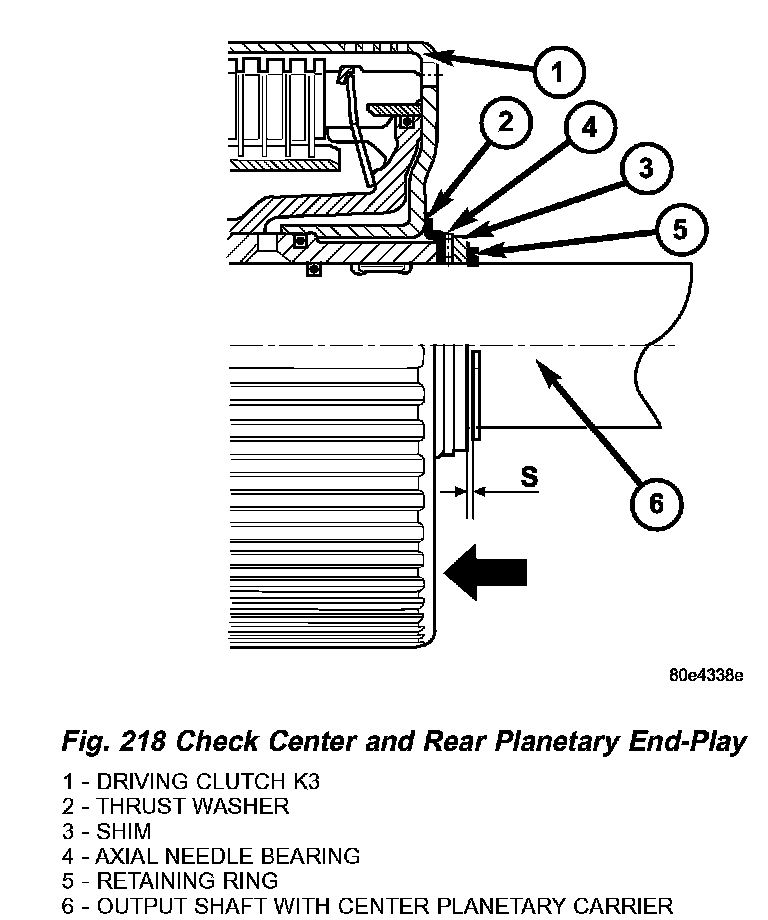 1
2
4
3
5
S
6
80e4338e

Fig. 218 Check Center and Rear Planetary End-Play

1 - DRIVING CLUTCH K3
2 - THRUST WASHER
3 - SHIM
4 - AXIAL NEEDLE BEARING
5 - RETAINING RING
6 - OUTPUT SHAFT WITH CENTER PLANETARY CARRIER