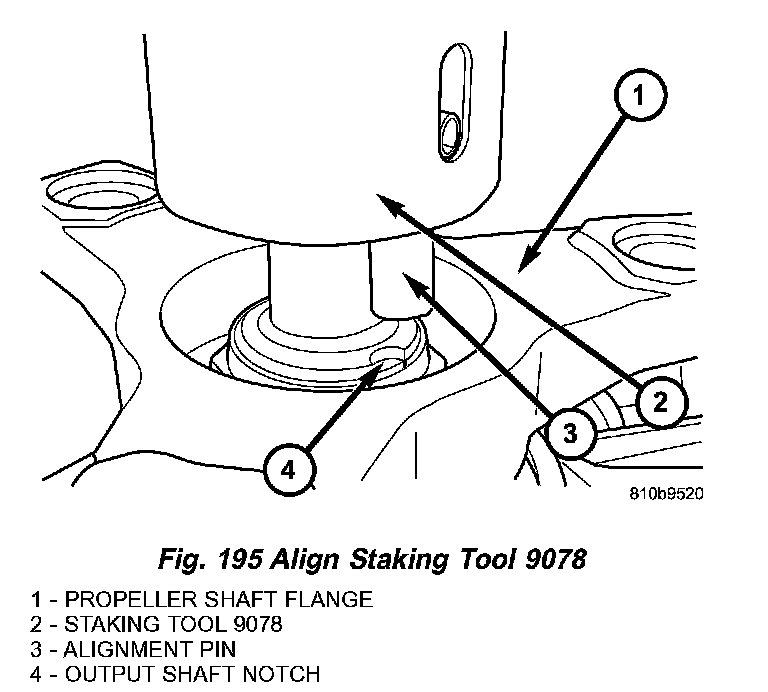 1
2
3
4
810b9520

Fig. 195 Align Staking Tool 9078

1 - PROPELLER SHAFT FLANGE
2 - STAKING TOOL 9078
3 - ALIGNMENT PIN
4 - OUTPUT SHAFT NOTCH