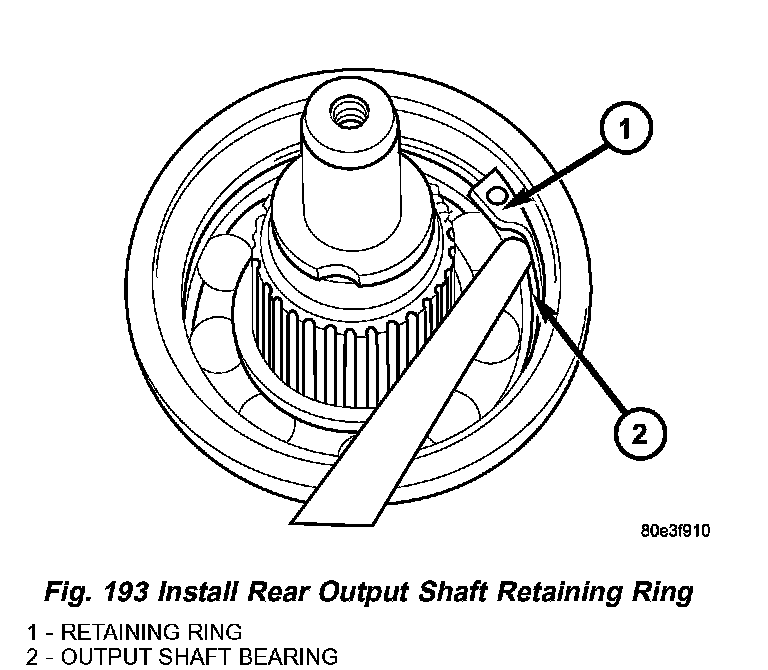 1

2

80e3f910

Fig. 193 Install Rear Output Shaft Retaining Ring

1 - RETAINING RING
2 - OUTPUT SHAFT BEARING