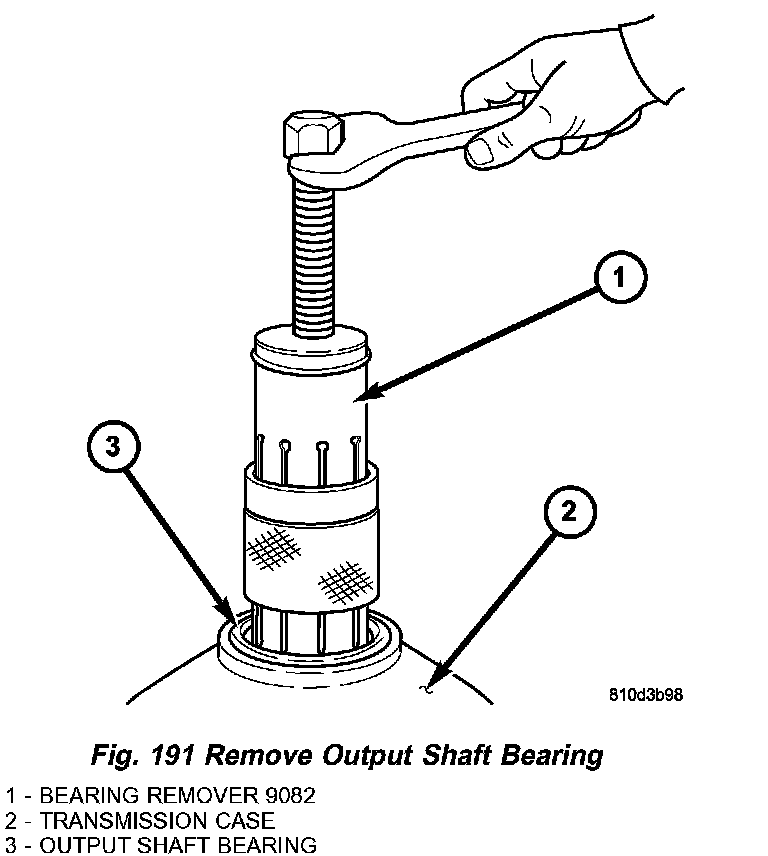 1

3

2

810d3b98

Fig. 191 Remove Output Shaft Bearing

1 - BEARING REMOVER 9082
2 - TRANSMISSION CASE
3 - OUTPUT SHAFT BEARING