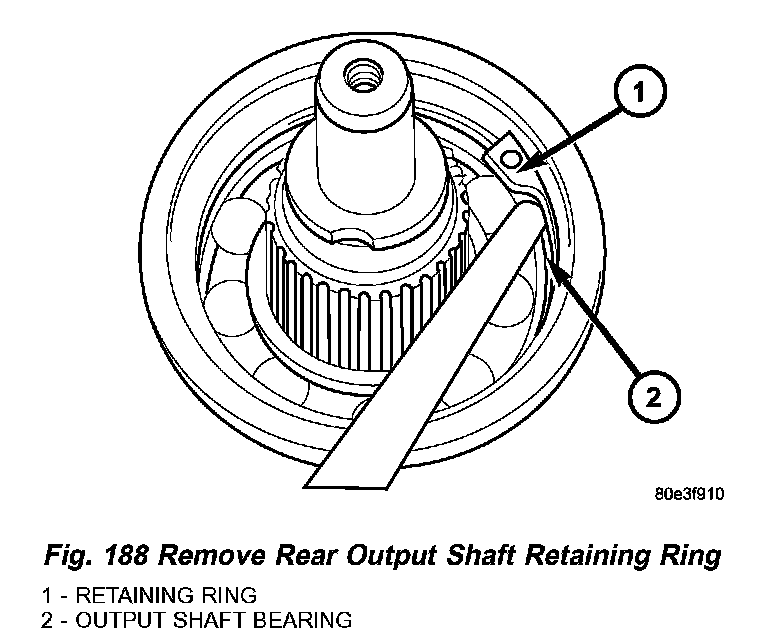 1

2

80e3f910

Fig. 188 Remove Rear Output Shaft Retaining Ring

1 - RETAINING RING
2 - OUTPUT SHAFT BEARING