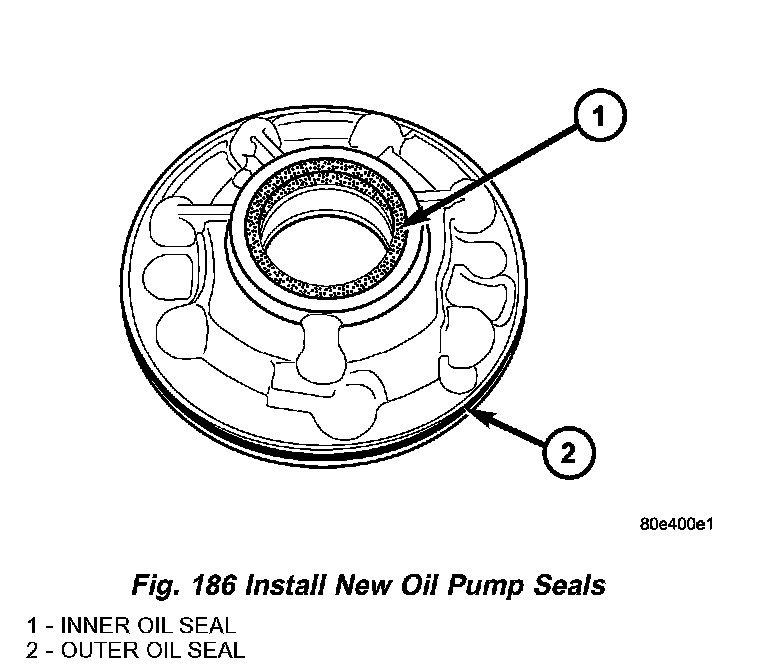 1

2

80e400e1

Fig. 186 Install New Oil Pump Seals

1 - INNER OIL SEAL
2 - OUTER OIL SEAL